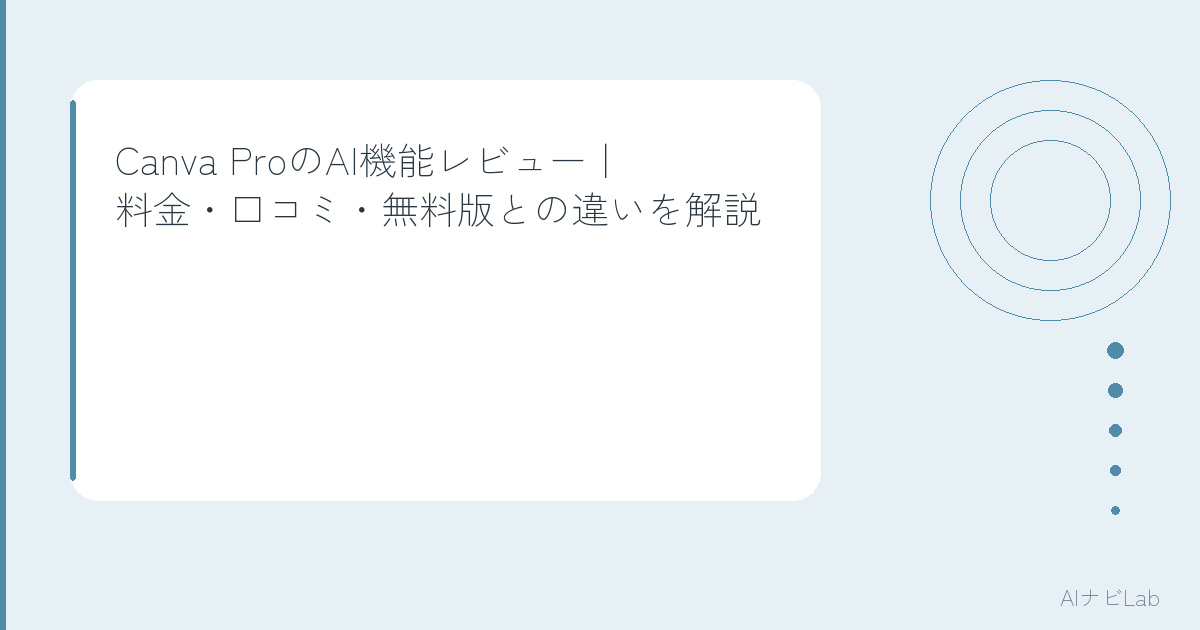 Canva ProのAI機能レビュー｜
料金・口コミ・無料版との違いを解説

AIナビLab