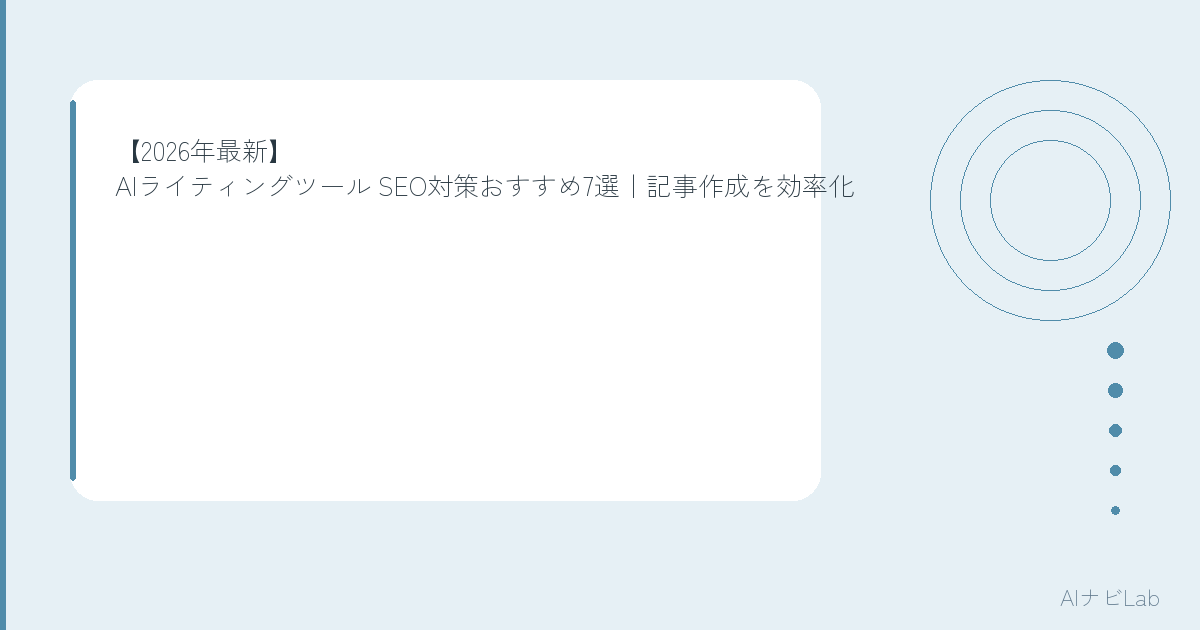 【2026年最新】
AIライティングツール SEO対策おすすめ7選｜記事作成を効率化

AIナビLab